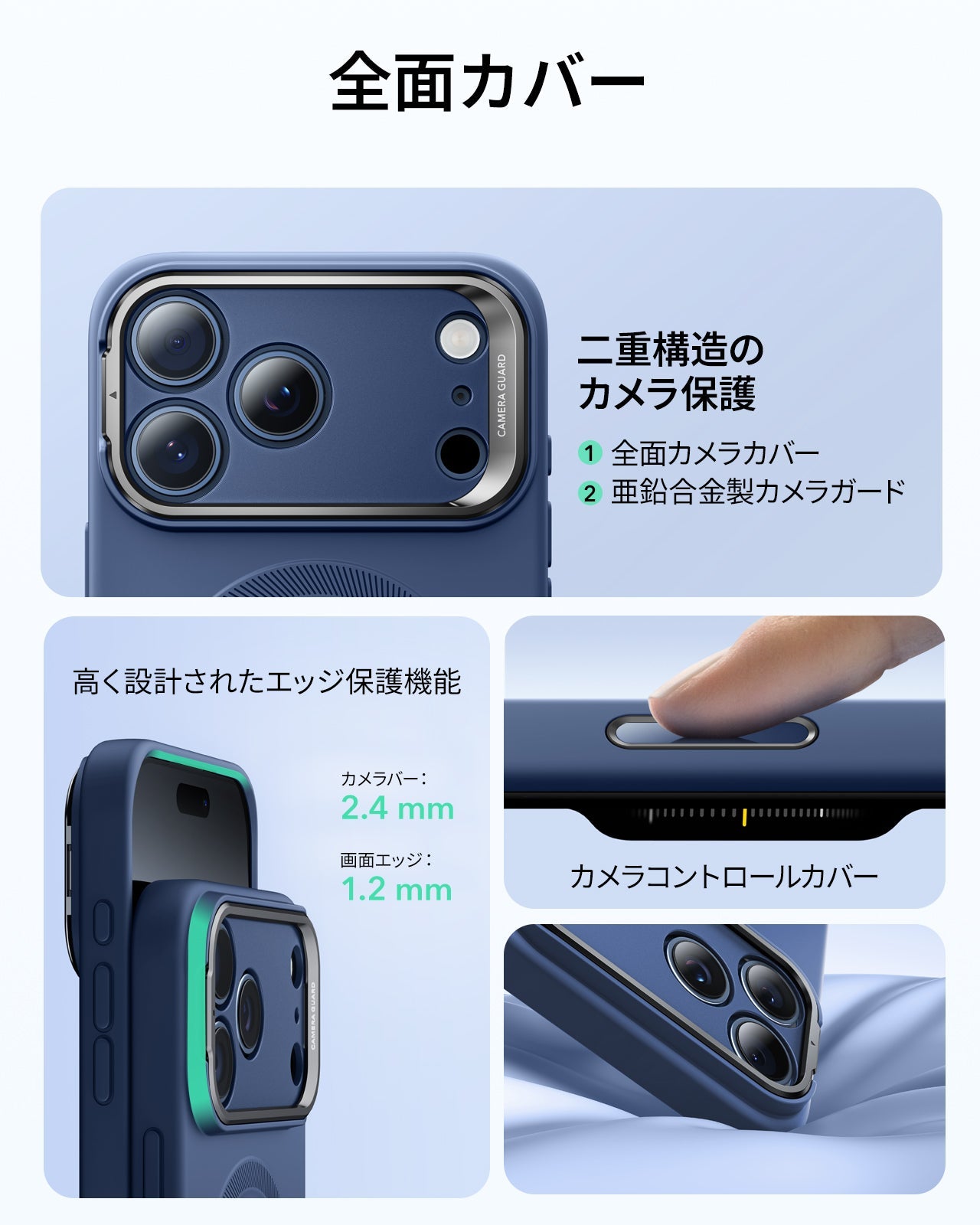 全面カバー

CAMERA GUARD

二重構造の
カメラ保護

1 全面カメラカバー
2 亜鉛合金製カメラガード

高く設計されたエッジ保護機能

カメラバー：
2.4 mm

画面エッジ：
1.2 mm

CAMERA GUARD

カメラコントロールカバー