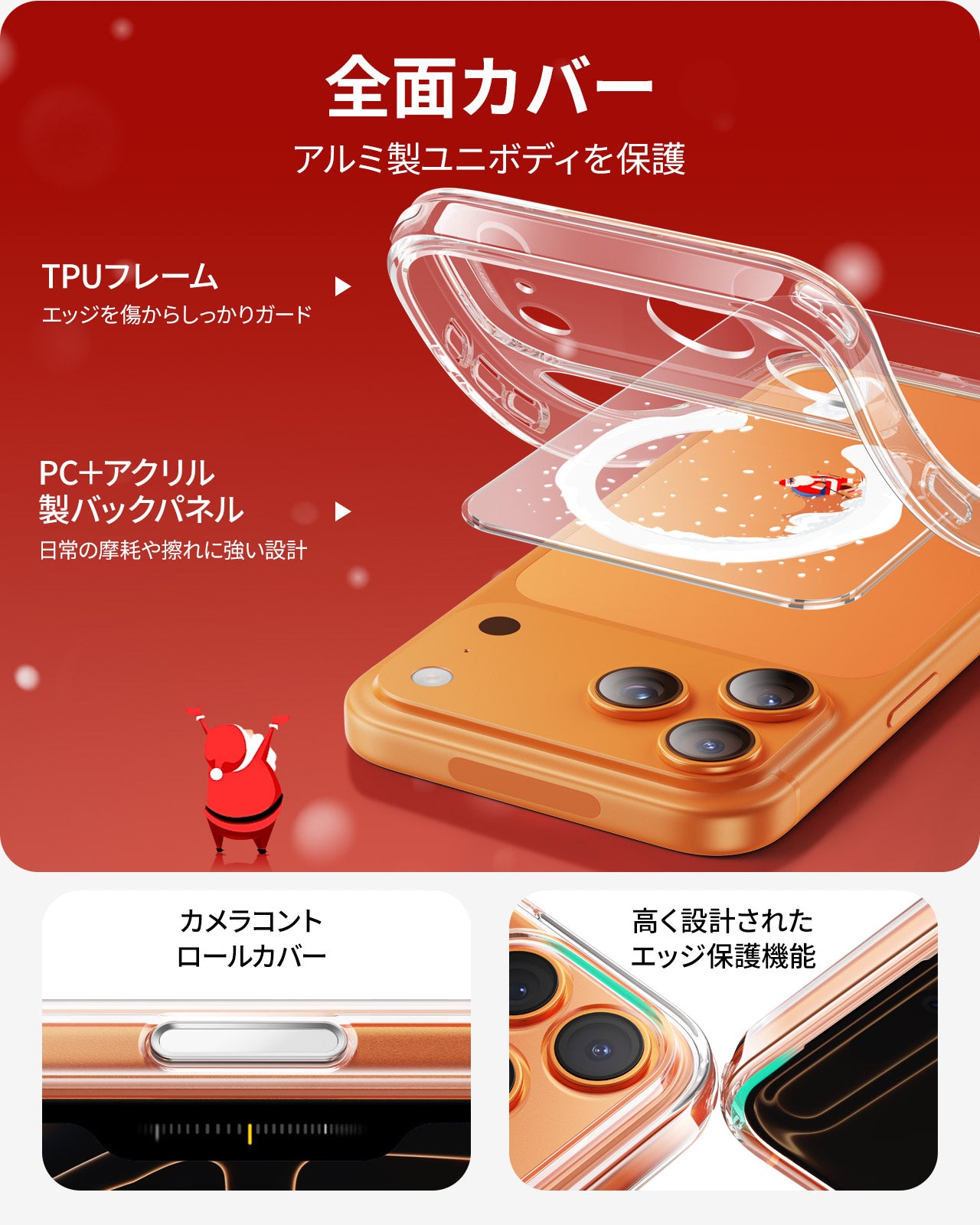 全面カバー

アルミ製ユニボディを保護

TPUフレーム

エッジを傷からしっかりガード

PC+アクリル製バックパネル

日常の摩耗や擦れに強い設計

カメラコントロールカバー

高く設計されたエッジ保護機能