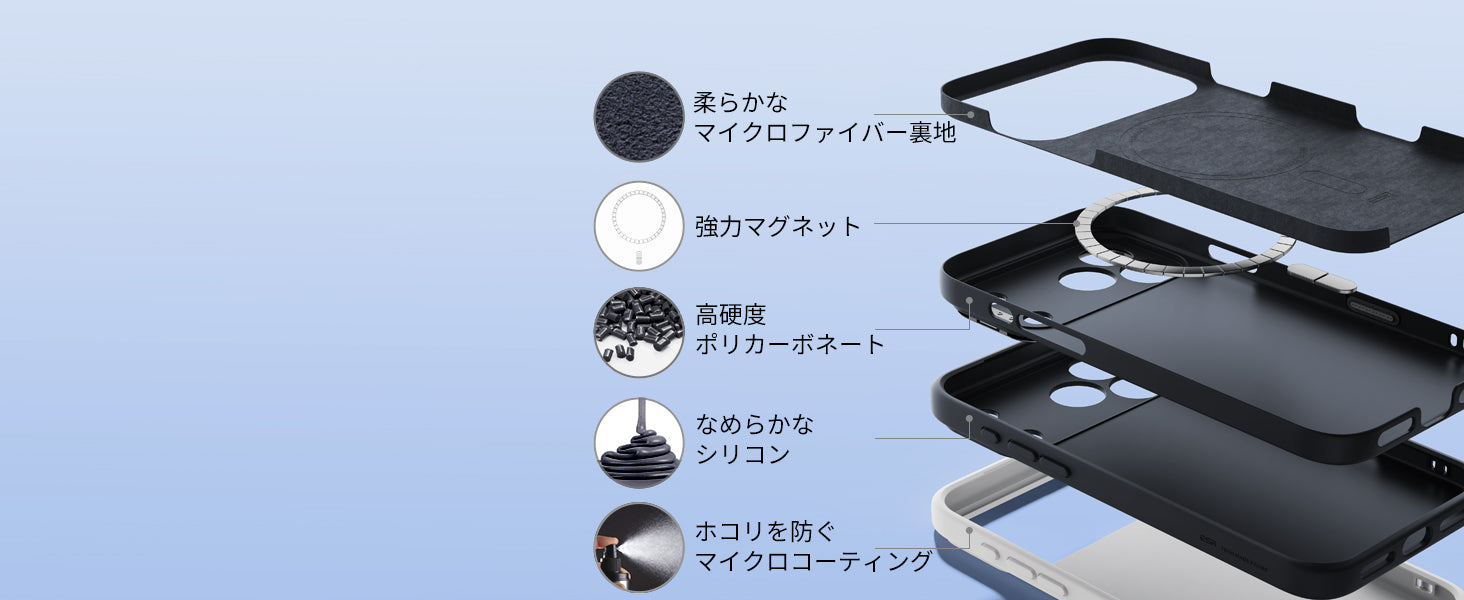 柔らかな
マイクロファイバー裏地

強力マグネット

高硬度
ポリカーボネート

なめらかな
シリコン

ホコリを防ぐ
マイクロコーティング